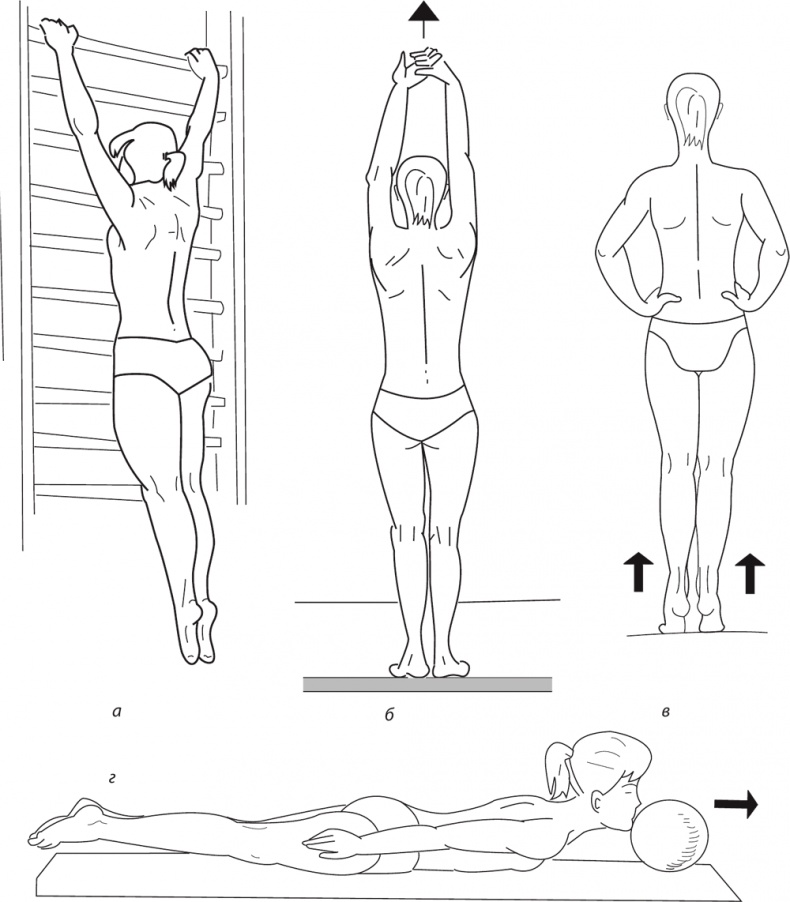 а

б

в

г