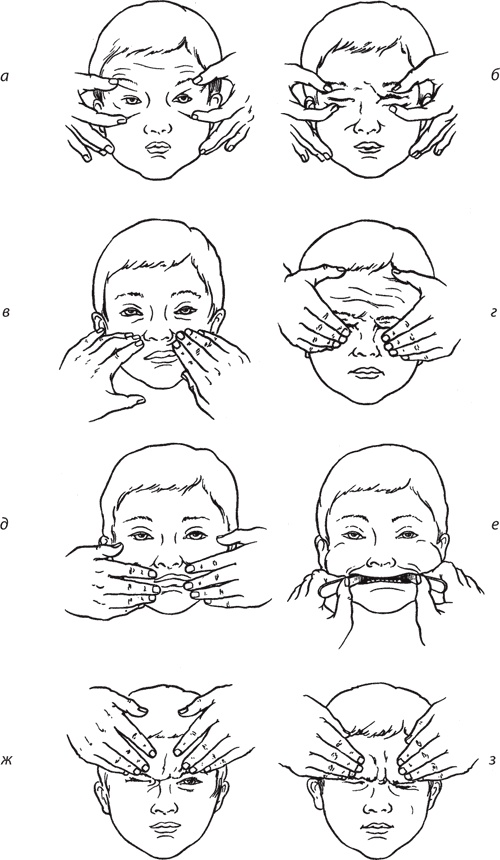 а
б
в
г
д
е
ж
з