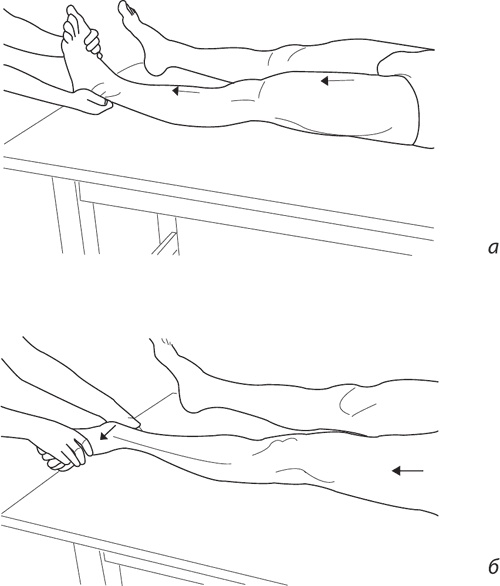 а

б