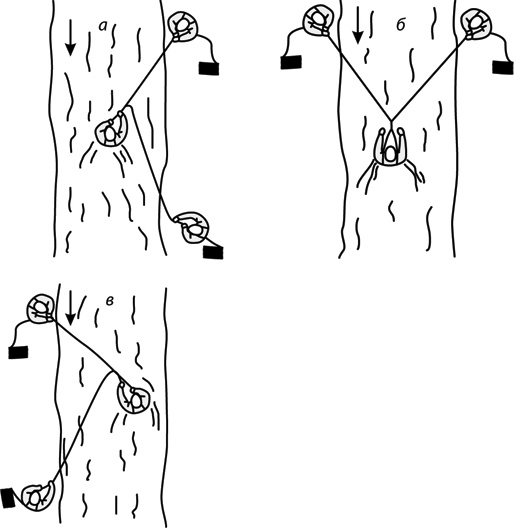 а

б

в