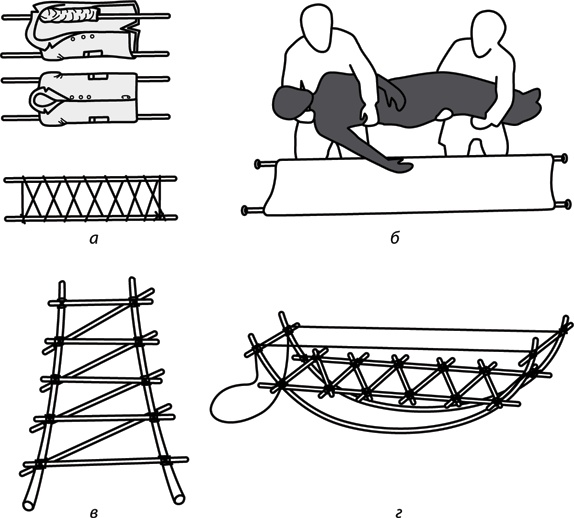 а

б

в

г