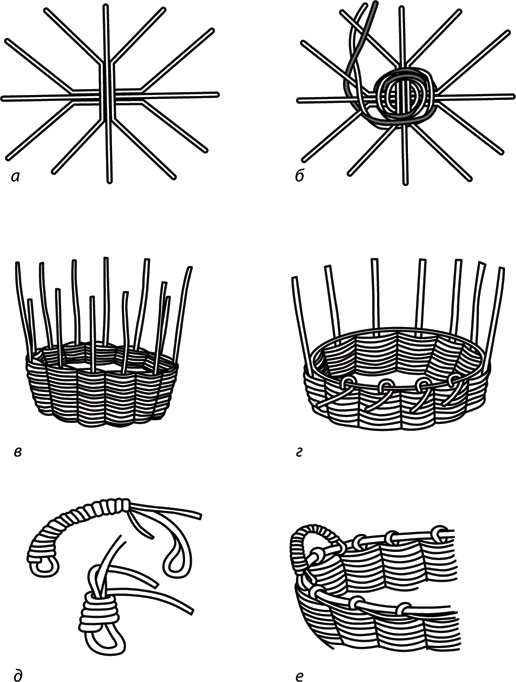 а

б

в

г

д

е