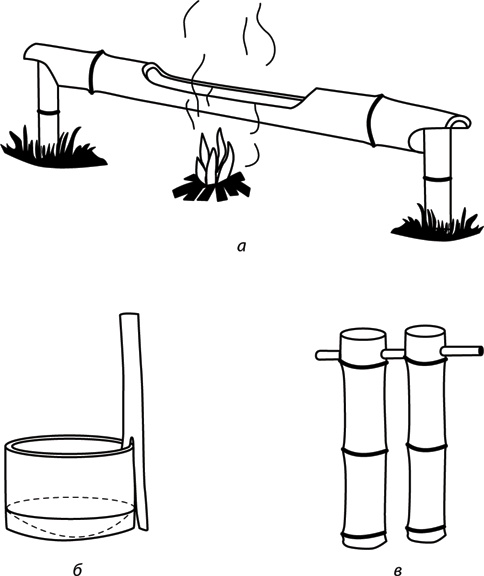 а

б

в