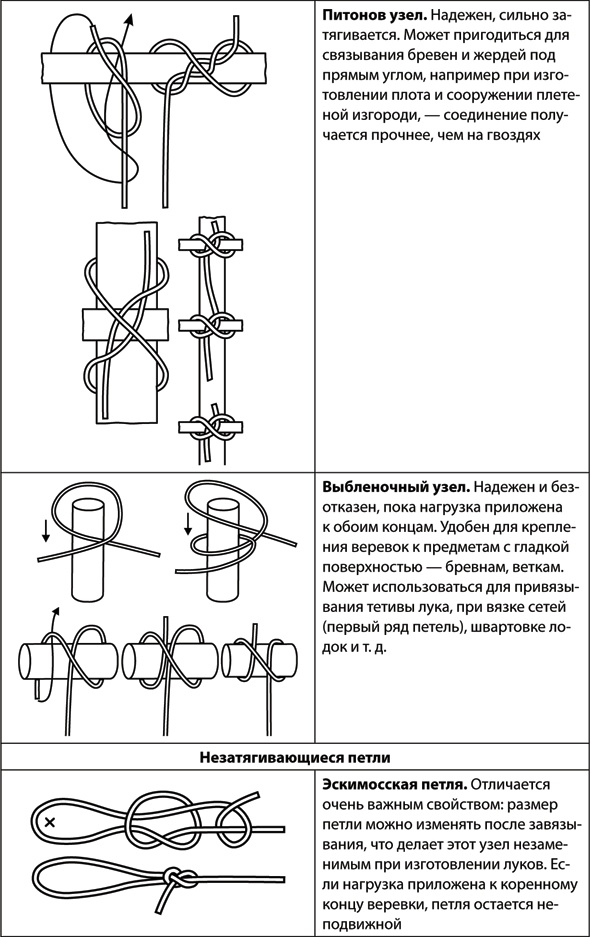 **Питонов узел.** Надежен, сильно затягивается. Может пригодиться для связывания бревен и жердей под прямым углом, например при изготовлении плота и сооружении плетеной изгороди, — соединение получается прочнее, чем на гвоздях

**Выбленочный узел.** Надежен и безотказен, пока нагрузка приложена к обоим концам. Удобен для крепления веревок к предметам с гладкой поверхностью — бревнам, веткам. Может использоваться для привязывания тетивы лука, при вязке сетей (первый ряд петель), швартовке лодок и т. д.

**Незатягивающиеся петли**

**Эскимосская петля.** Отличается очень важным свойством: размер петли можно изменять после завязывания, что делает этот узел незаменимым при изготовлении луков. Если нагрузка приложена к коренному концу веревки, петля остается неподвижной