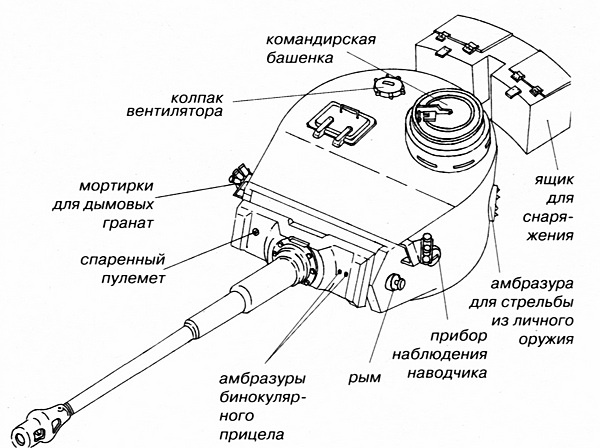 командирская башенка

колпак вентилятора

мортирки для дымовых гранат

спаренный пулемет

ящик для снаряжения

амбразура для стрельбы из личного оружия

прибор наблюдения наводчика

рым

амбразуры бинокулярного прицела