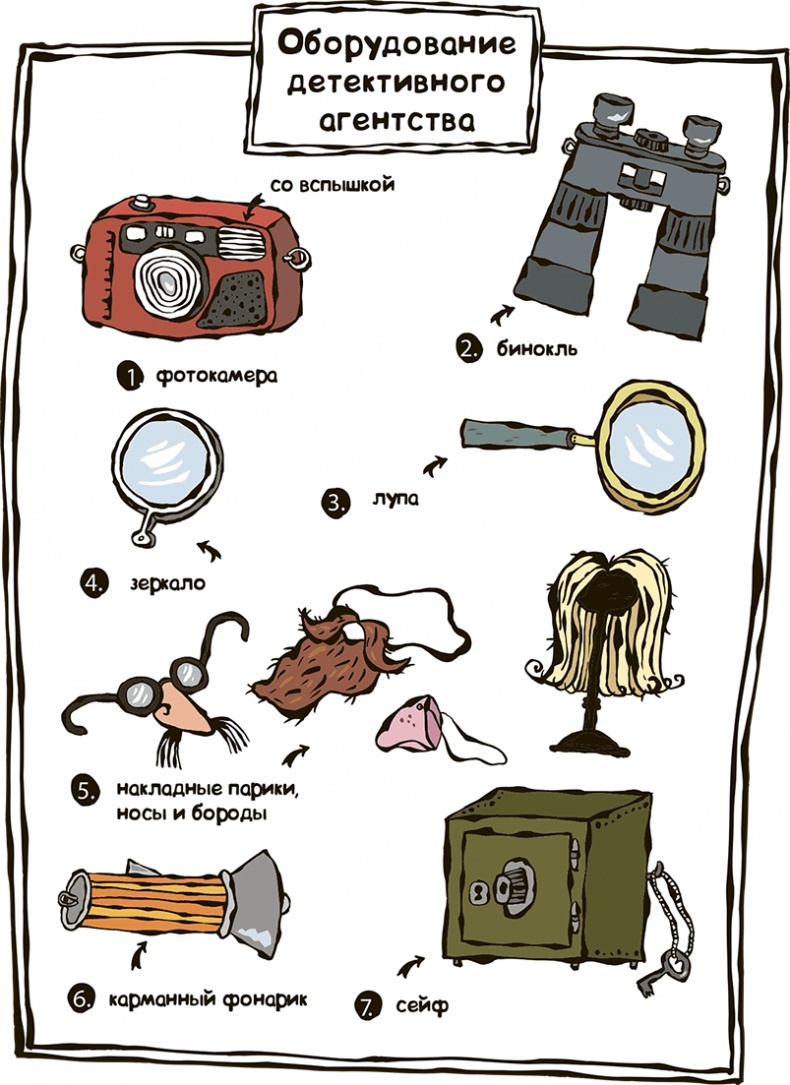 Оборудование детективного агентства

со вспышкой

1. фотокамера

2. бинокль

3. лупа

4. зеркало

5. накладные парики, носы и бороды

6. карманный фонарик

7. сейф