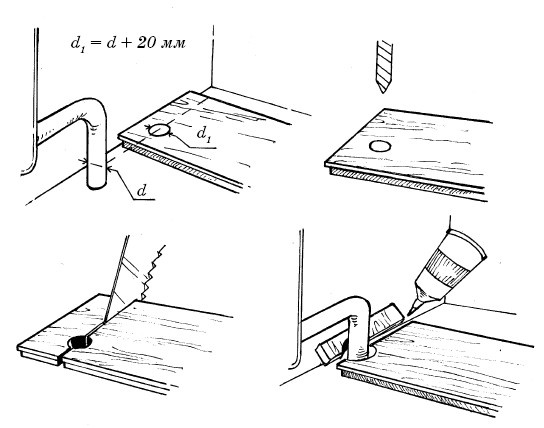 $d_1 = d + 20$ мм

$d_1$

$d$