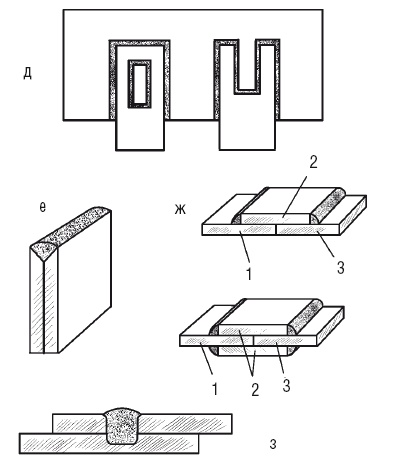 д

е

ж

2

1

3

1

2

3

з