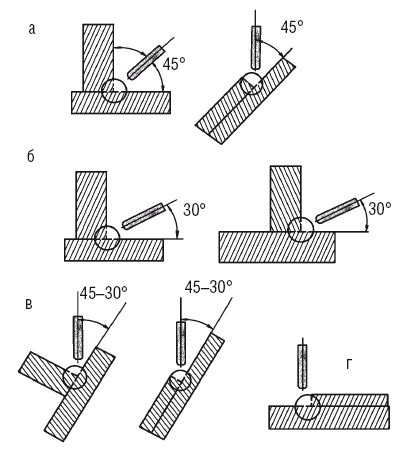 а
45°
45°
б
30°
30°
в
45–30°
45–30°
г