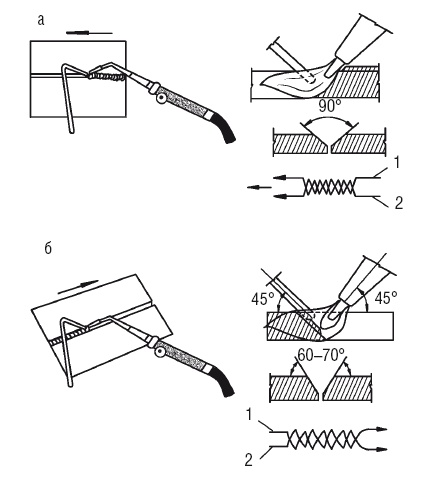 а

90°

1

2

б

45°

45°

60–70°

1

2