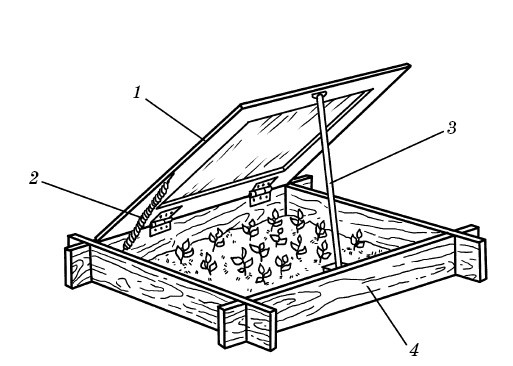 1
3
2
4