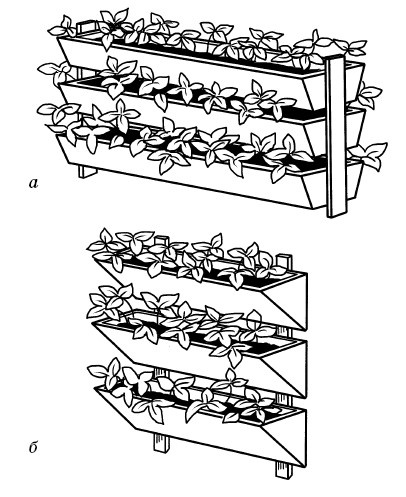 а

б