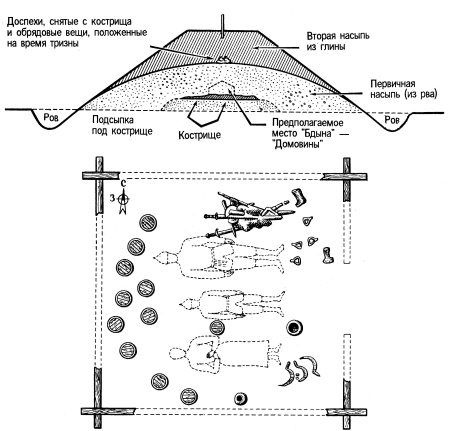 Доспехи, снятые с кострища и обрядовые вещи, положенные на время тризны

Вторая насыпь из глины

Первичная насыпь (из рва)

Ров

Подсыпка под кострище

Кострище

Предполагаемое место "Бдына" — "Домовины"

Ров

С

З