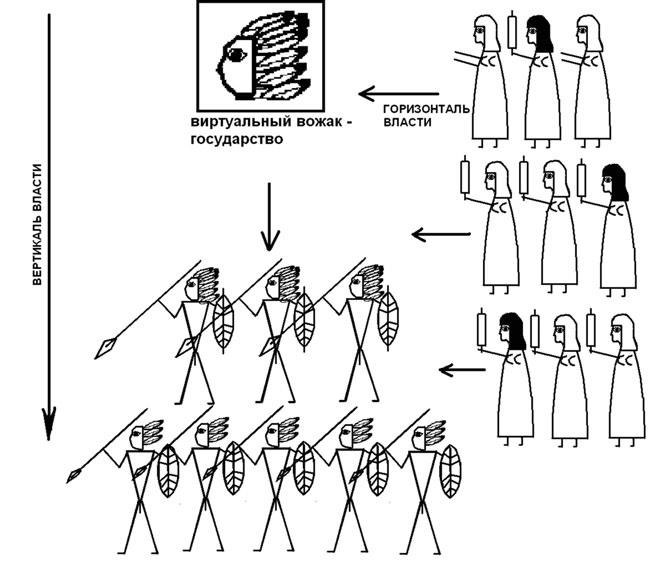 ВЕРТИКАЛЬ ВЛАСТИ

виртуальный вожак - государство

ГОРИЗОНТАЛЬ ВЛАСТИ