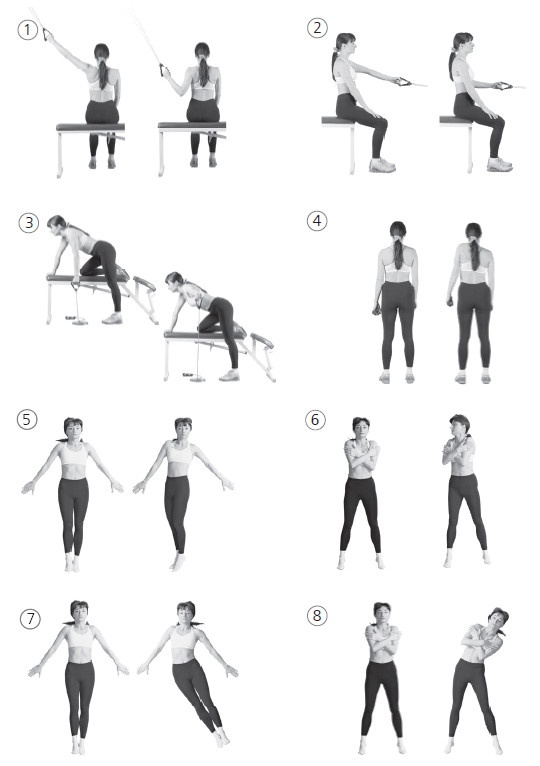 ①

②

③

④

⑤

⑥

⑦

⑧