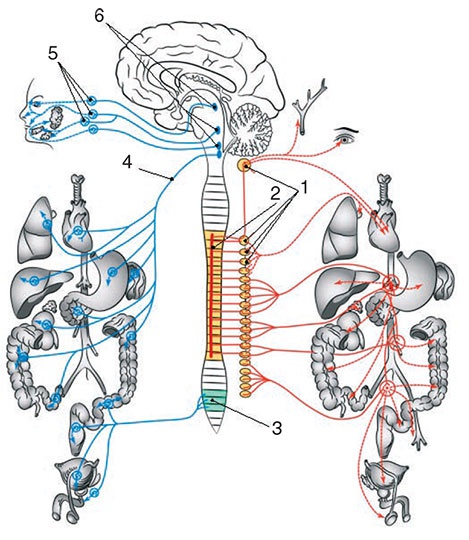 6
5
4
2
1
3