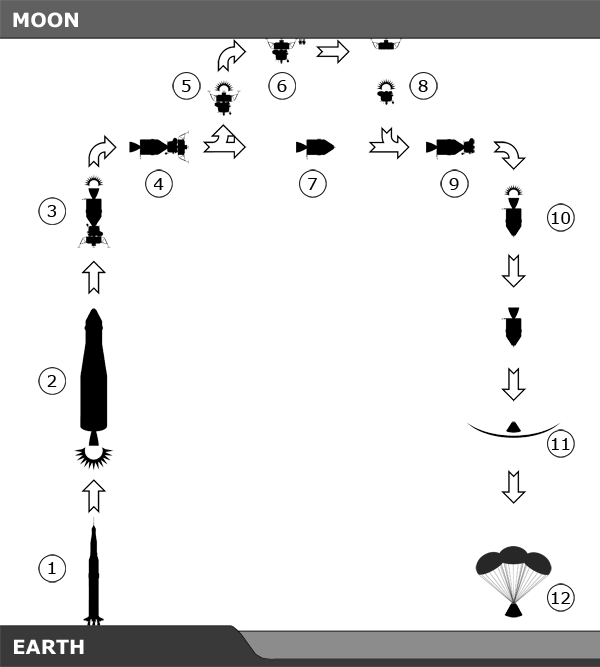 MOON

5
6
8
4
7
9
3
10
2
11
1
12

EARTH