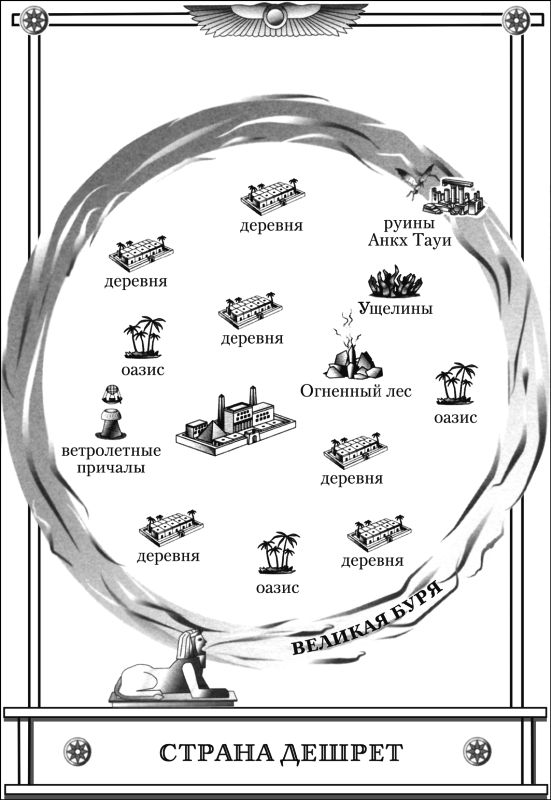 деревня

руины Анкх Тауи

деревня

Ущелины

деревня

оазис

Огненный лес

оазис

ветролетные причалы

деревня

деревня

оазис

деревня

ВЕЛИКАЯ БУРЯ

СТРАНА ДЕШРЕТ