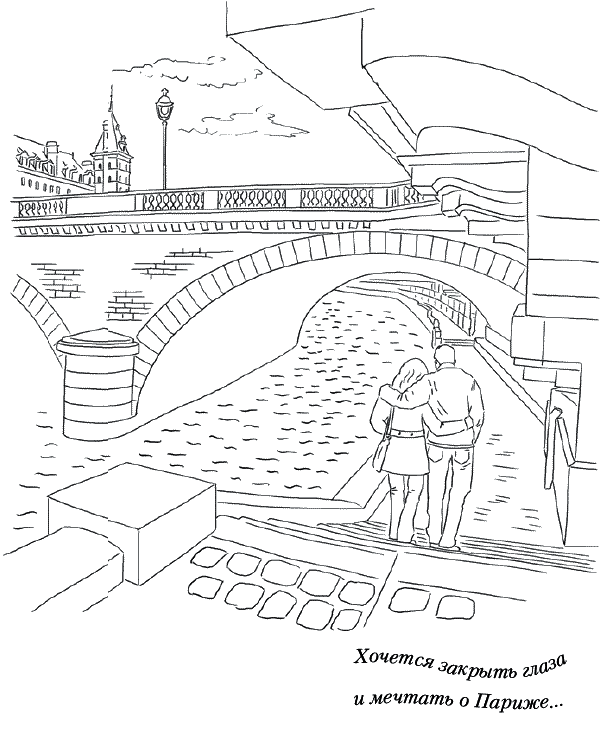 Хочется закрыть глаза
и мечтать о Париже...