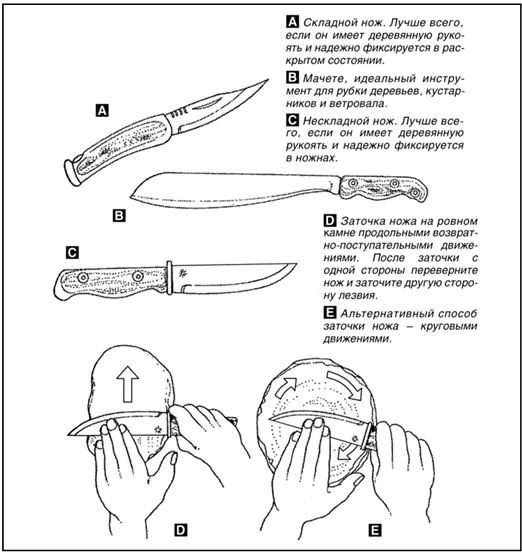 A Складной нож. Лучше всего, если он имеет деревянную рукоять и надежно фиксируется в раскрытом состоянии.

B Мачете, идеальный инструмент для рубки деревьев, кустарников и ветровала.

C Нескладной нож. Лучше всего, если он имеет деревянную рукоять и надежно фиксируется в ножнах.

A

B

C

D Заточка ножа на ровном камне продольными возвратно-поступательными движениями. После заточки с одной стороны переверните нож и заточите другую сторону лезвия.

E Альтернативный способ заточки ножа – круговыми движениями.

D

E