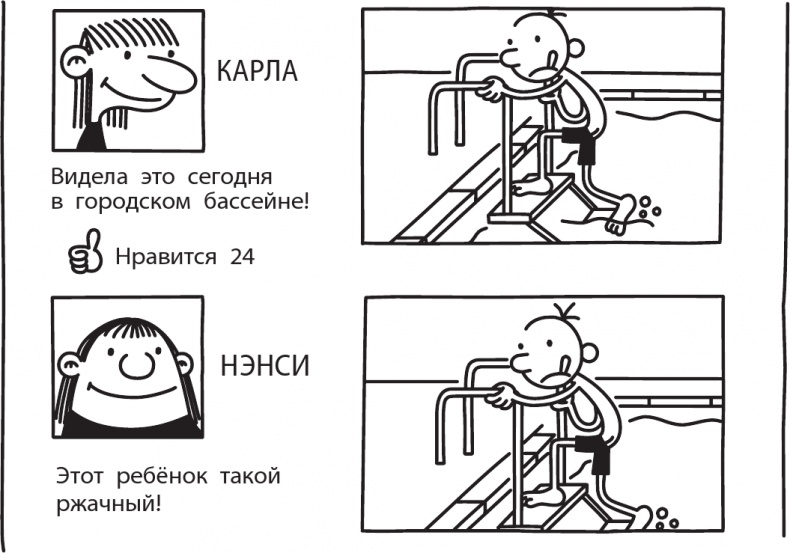 КАРЛА

Видела это сегодня в городском бассейне!

Нравится 24

НЭНСИ

Этот ребёнок такой ржачный!