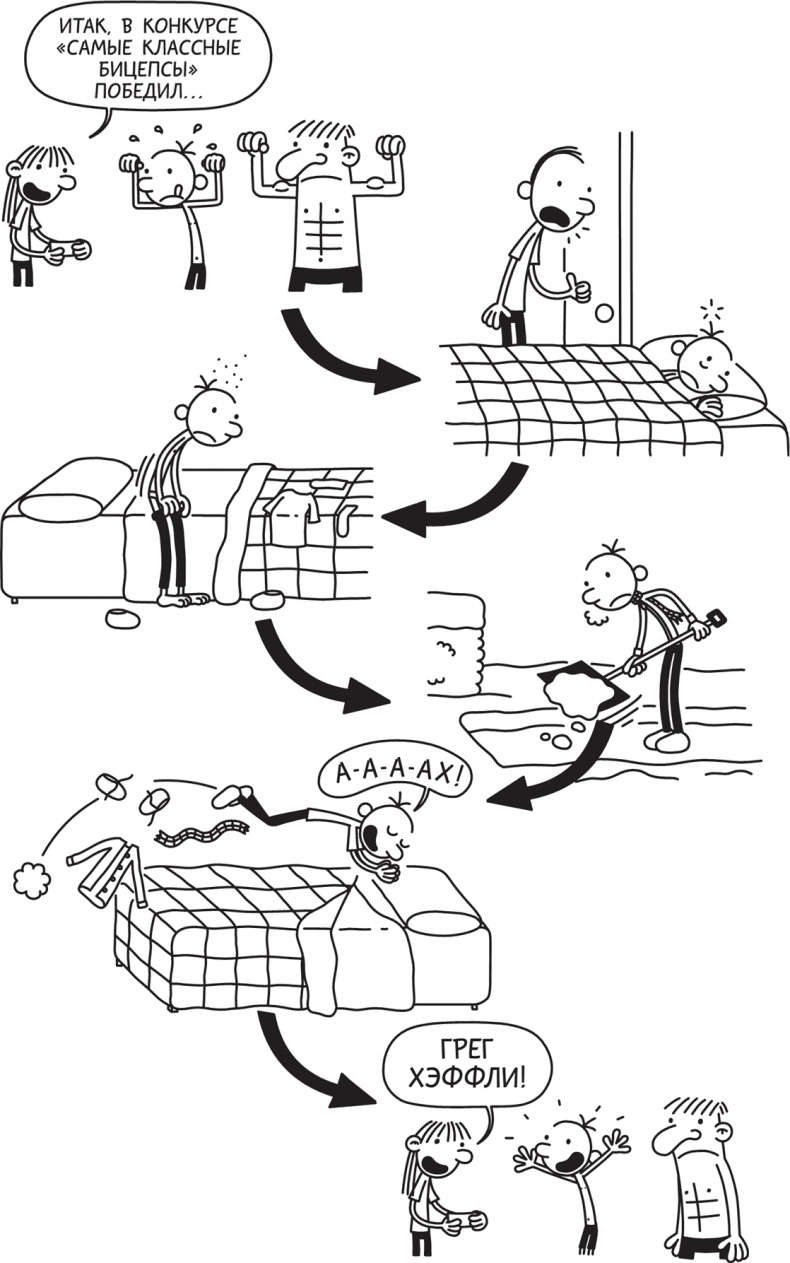 ИТАК, В КОНКУРСЕ «САМЫЕ КЛАССНЫЕ БИЦЕПСЫ» ПОБЕДИЛ...

А-А-А-АХ!

ГРЕГ ХЭФФЛИ!