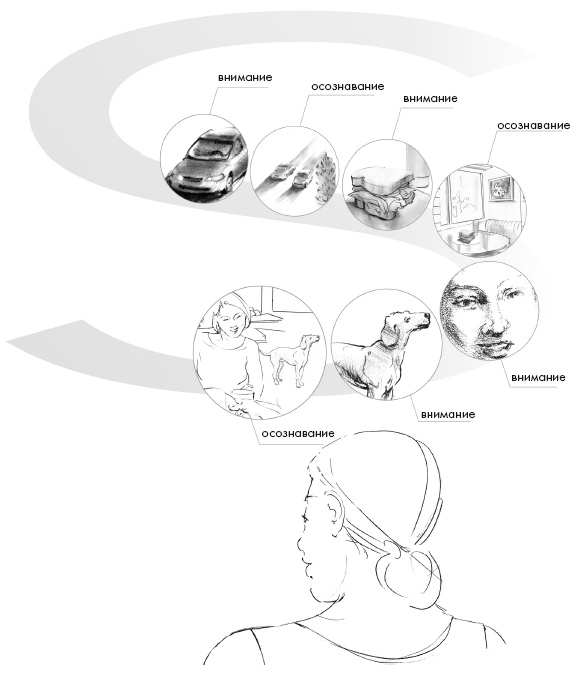 внимание
осознавание
внимание
осознавание
внимание
внимание
осознавание