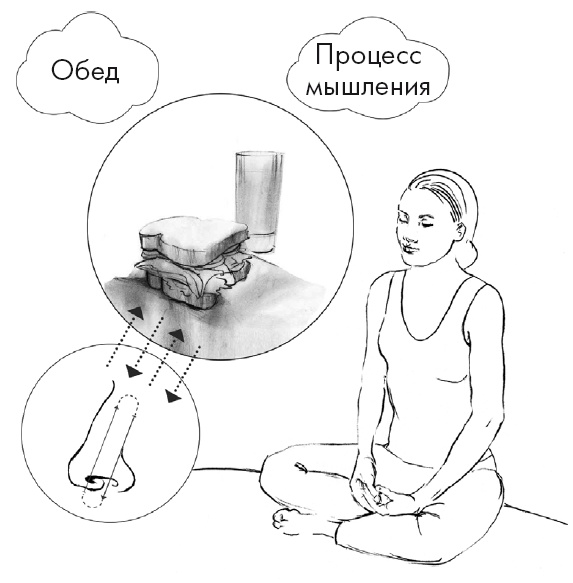 Обед

Процесс мышления